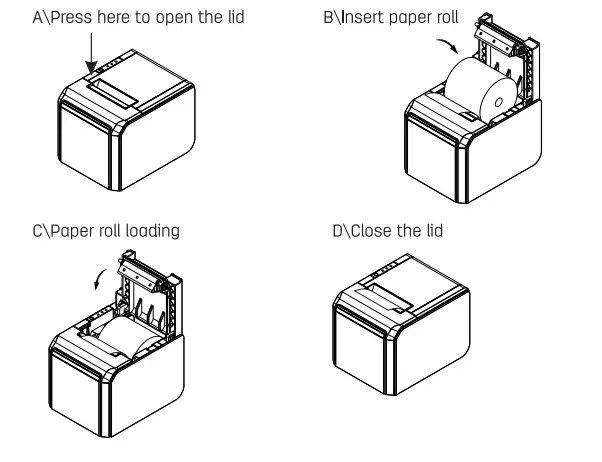 A\Press here to open the lid

B\Insert paper roll

C\Paper roll loading

D\Close the lid